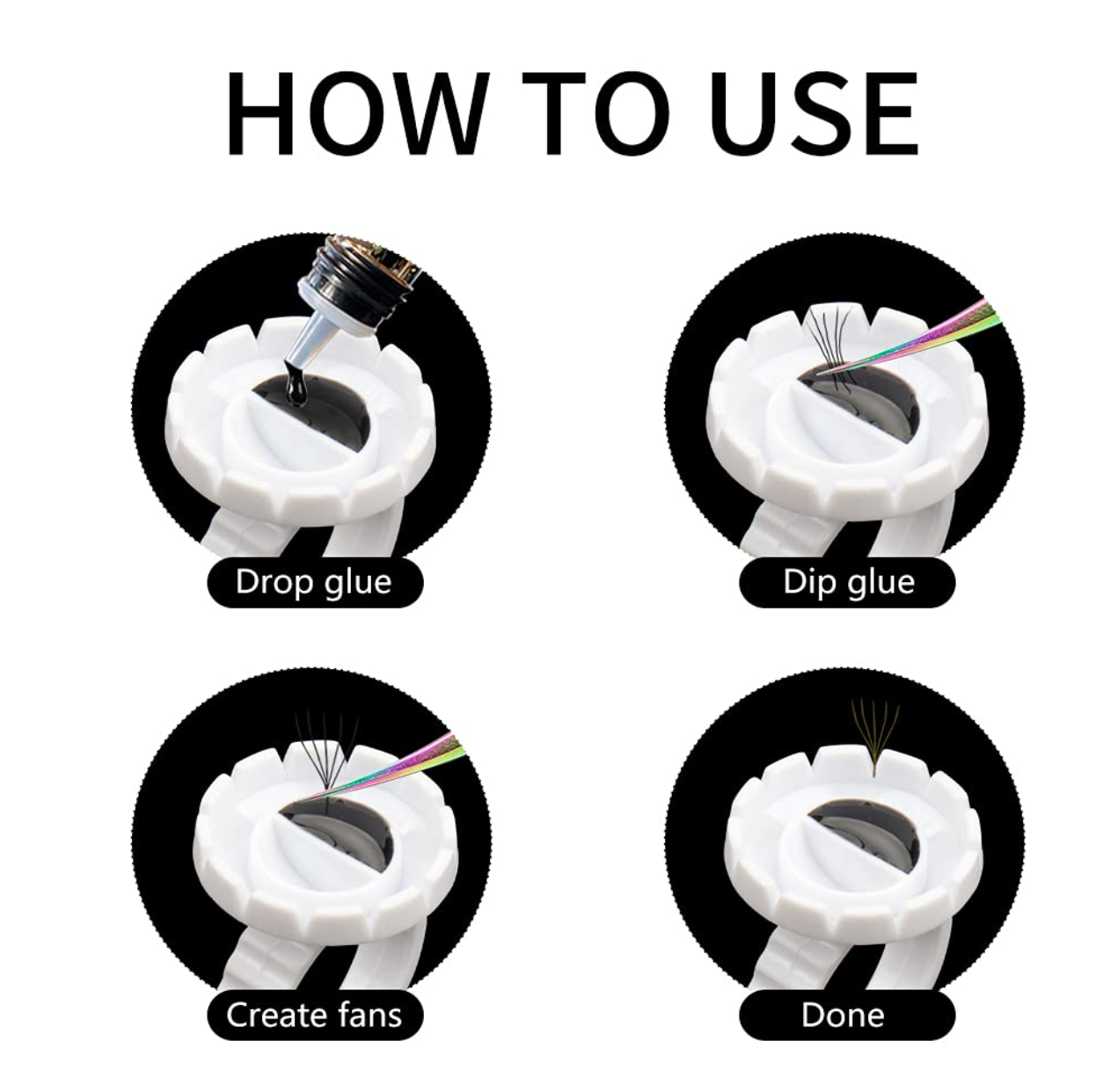 HOW TO USE

Drop glue

Dip glue

Create fans

Done